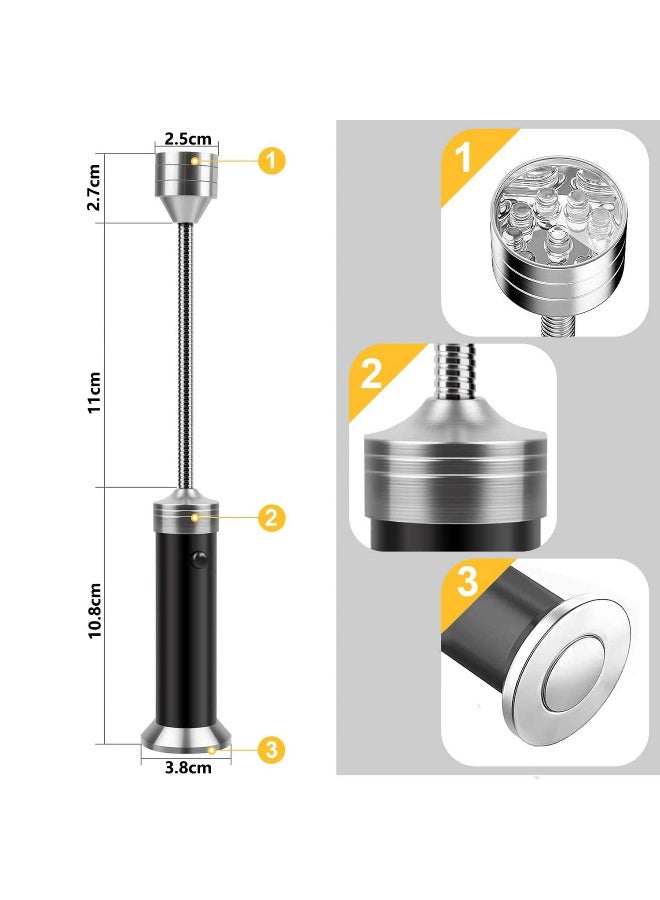 2.5cm
1
2.7cm
11cm
2
10.8cm
3
3.8cm
1
2
3